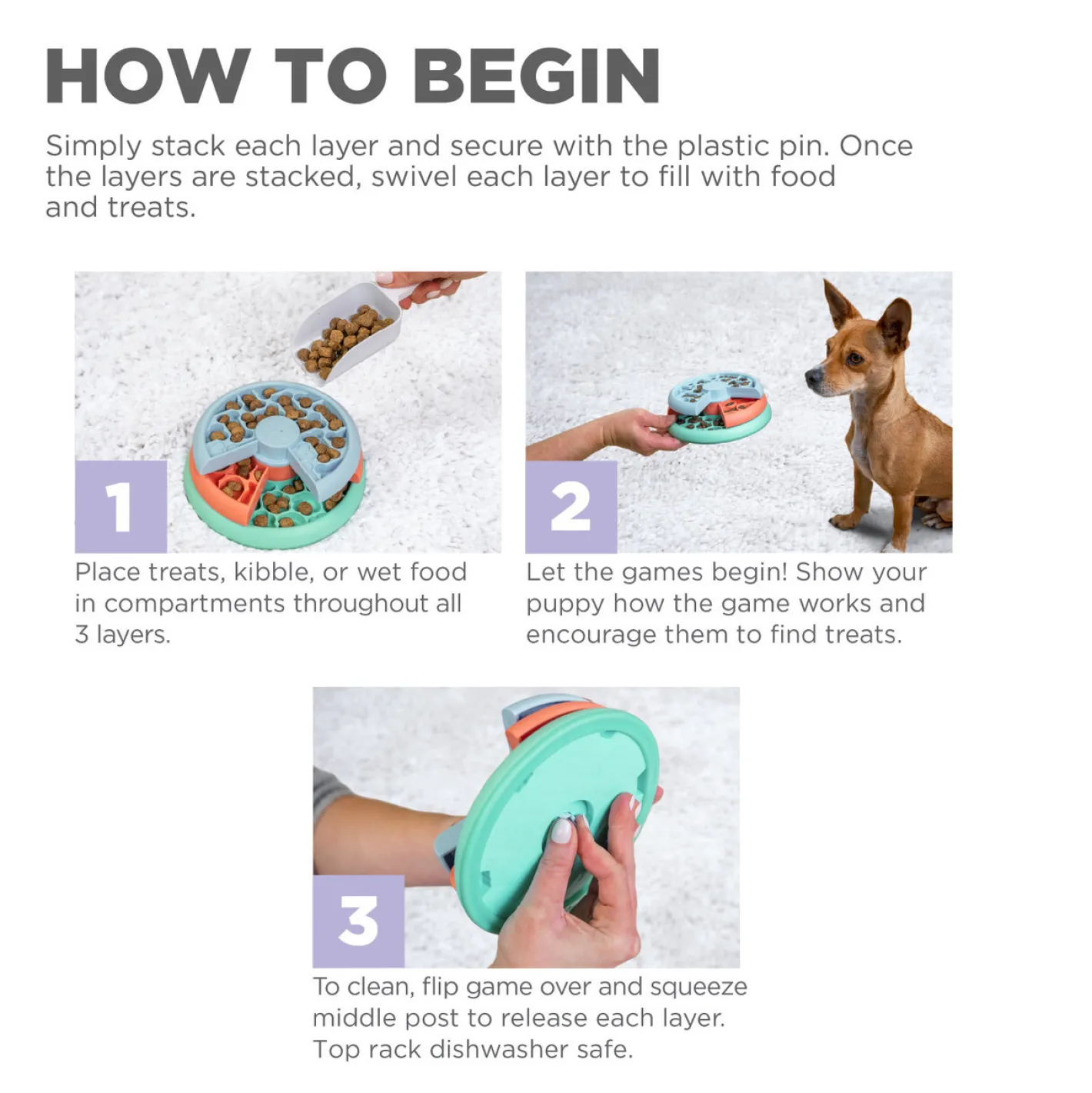 HOW TO BEGIN

Simply stack each layer and secure with the plastic pin. Once the layers are stacked, swivel each layer to fill with food and treats.

1

Place treats, kibble, or wet food in compartments throughout all 3 layers.

2

Let the games begin! Show your puppy how the game works and encourage them to find treats.

3

To clean, flip game over and squeeze middle post to release each layer. Top rack dishwasher safe.